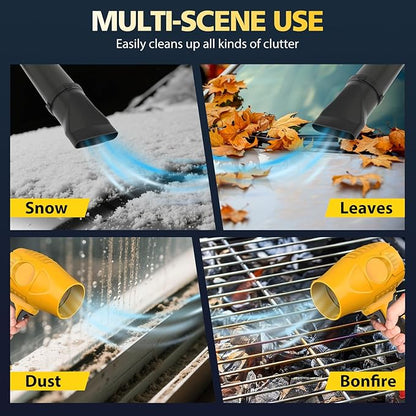 MULTI-SCENE USE
Easily cleans up all kinds of clutter

Snow

Leaves

Dust

Bonfire