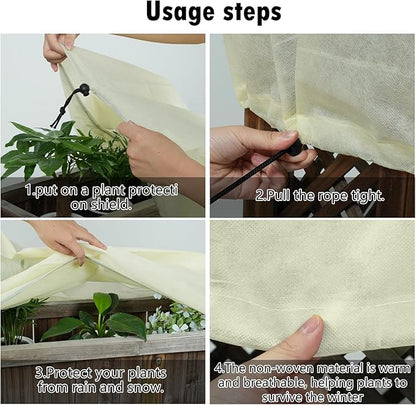 Usage steps

1.put on a plant protecti on shield.

2.Pull the rope tight.

3.Protect your plants from rain and snow.

4.The non-woven material is warm and breathable, helping plants to survive the winter