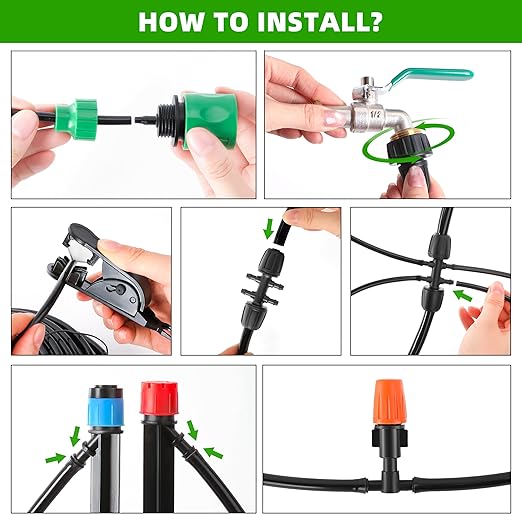 HOW TO INSTALL?

1/2