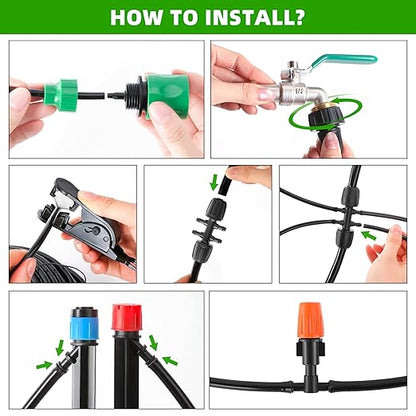 HOW TO INSTALL?

1/2