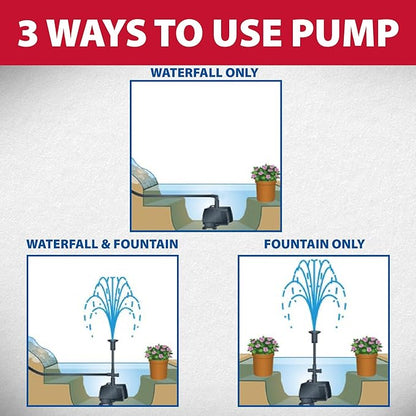 3 WAYS TO USE PUMP

WATERFALL ONLY

WATERFALL & FOUNTAIN

FOUNTAIN ONLY