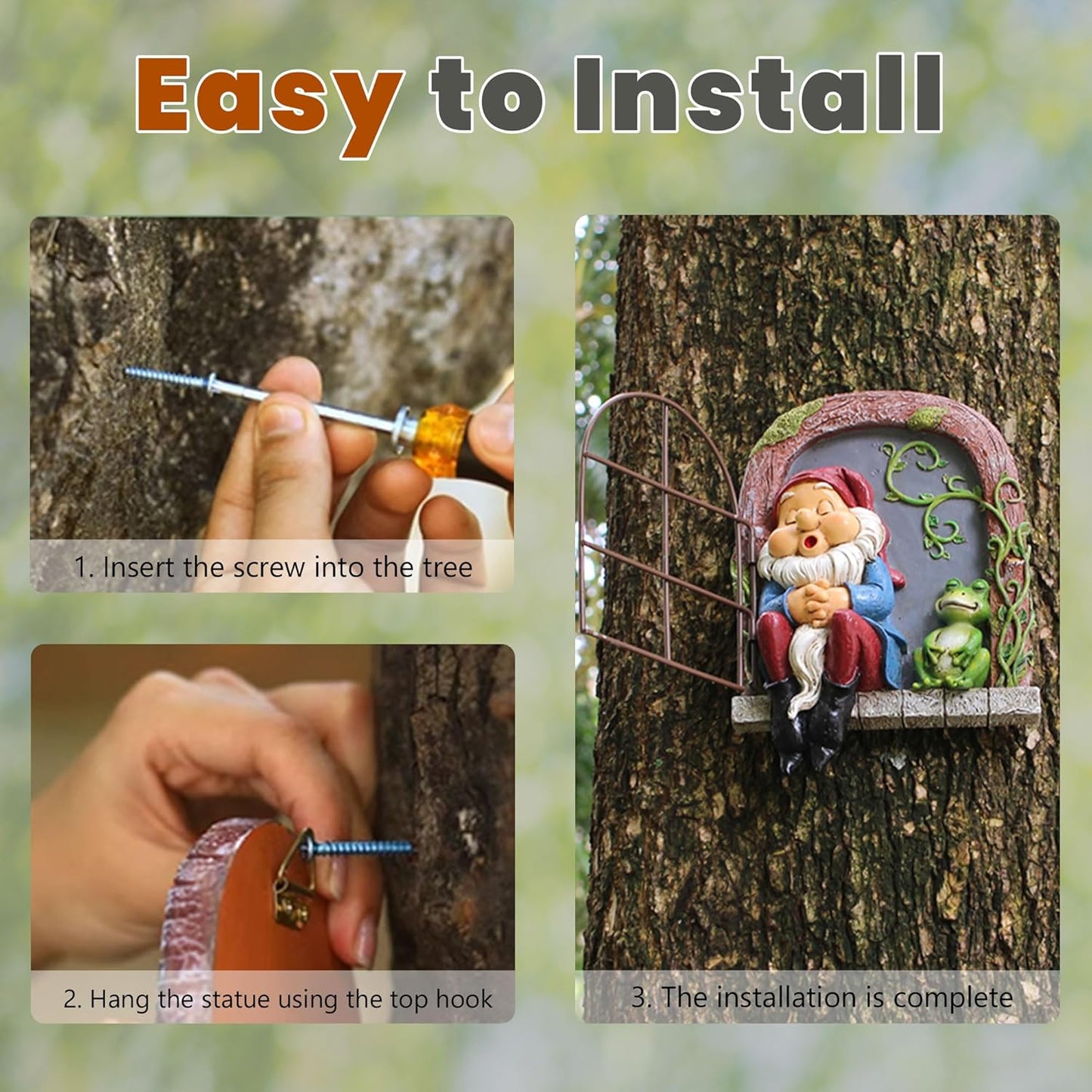 Easy to Install

1. Insert the screw into the tree

2. Hang the statue using the top hook

3. The installation is complete