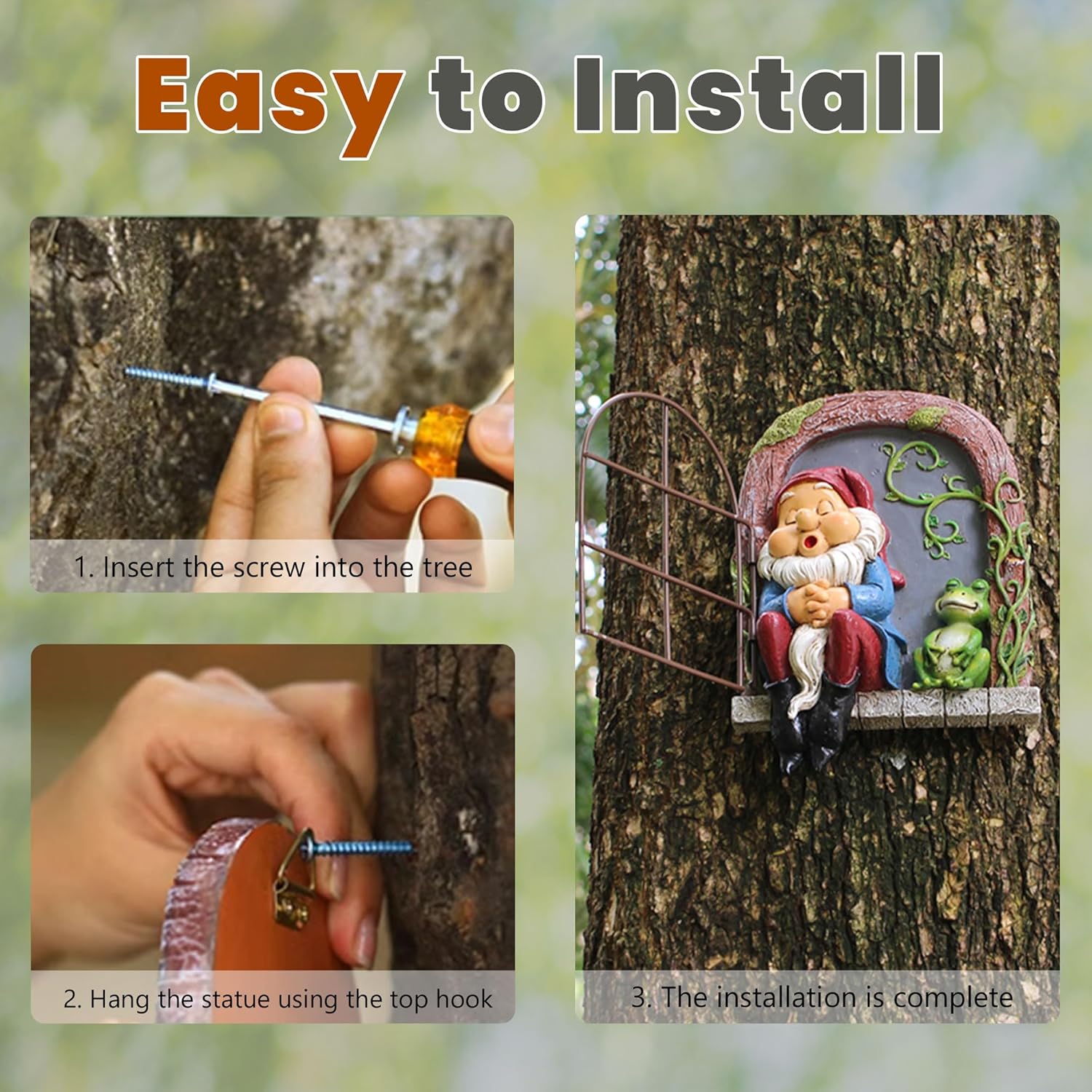 Easy to Install

1. Insert the screw into the tree

2. Hang the statue using the top hook

3. The installation is complete