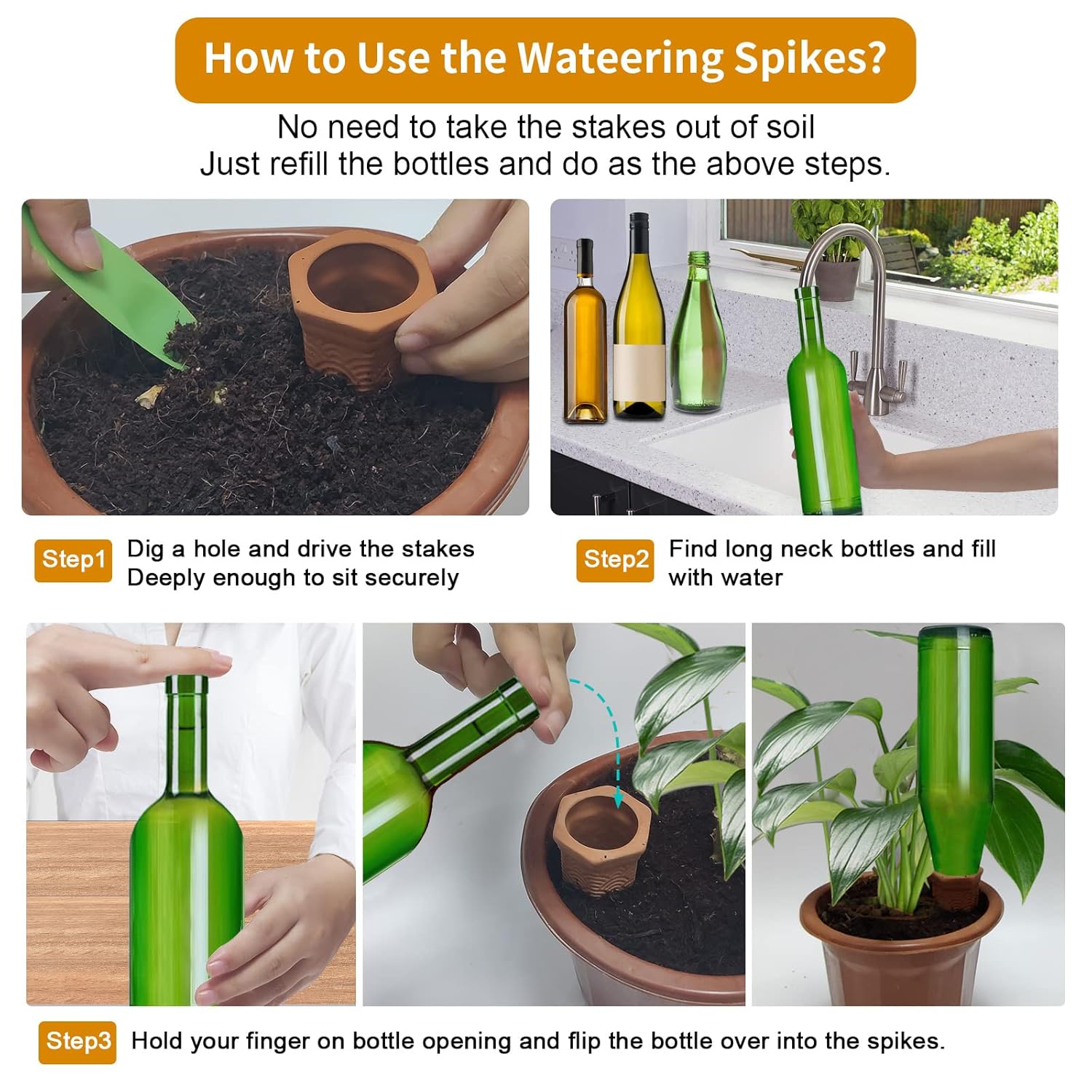 How to Use the Wateering Spikes?

No need to take the stakes out of soil
Just refill the bottles and do as the above steps.

Step1 Dig a hole and drive the stakes Deeply enough to sit securely

Step2 Find long neck bottles and fill with water

Step3 Hold your finger on bottle opening and flip the bottle over into the spikes.