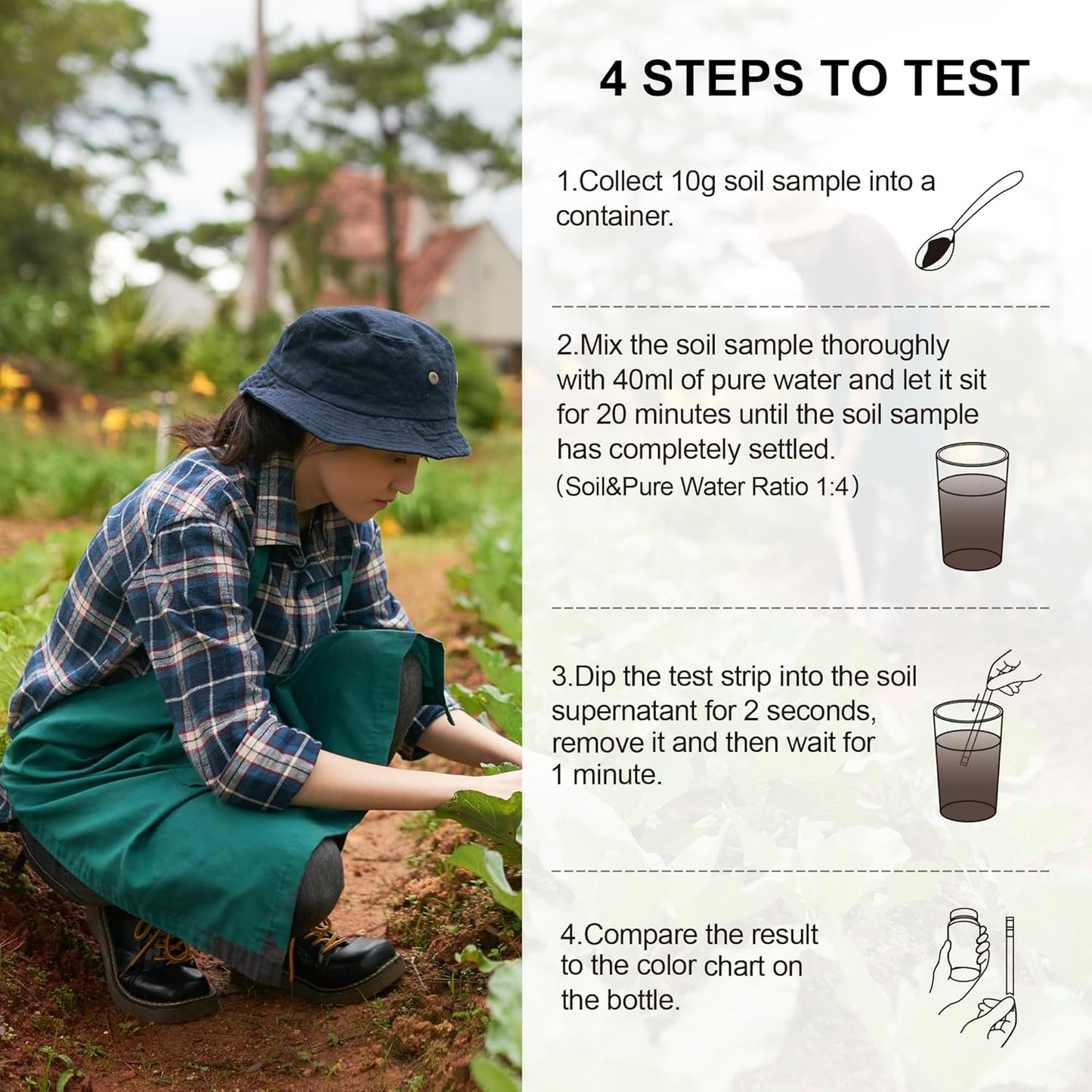 4 STEPS TO TEST

1.Collect 10g soil sample into a container.

2.Mix the soil sample thoroughly with 40ml of pure water and let it sit for 20 minutes until the soil sample has completely settled.
(Soil&Pure Water Ratio 1:4)

3.Dip the test strip into the soil supernatant for 2 seconds, remove it and then wait for 1 minute.

4.Compare the result to the color chart on the bottle.