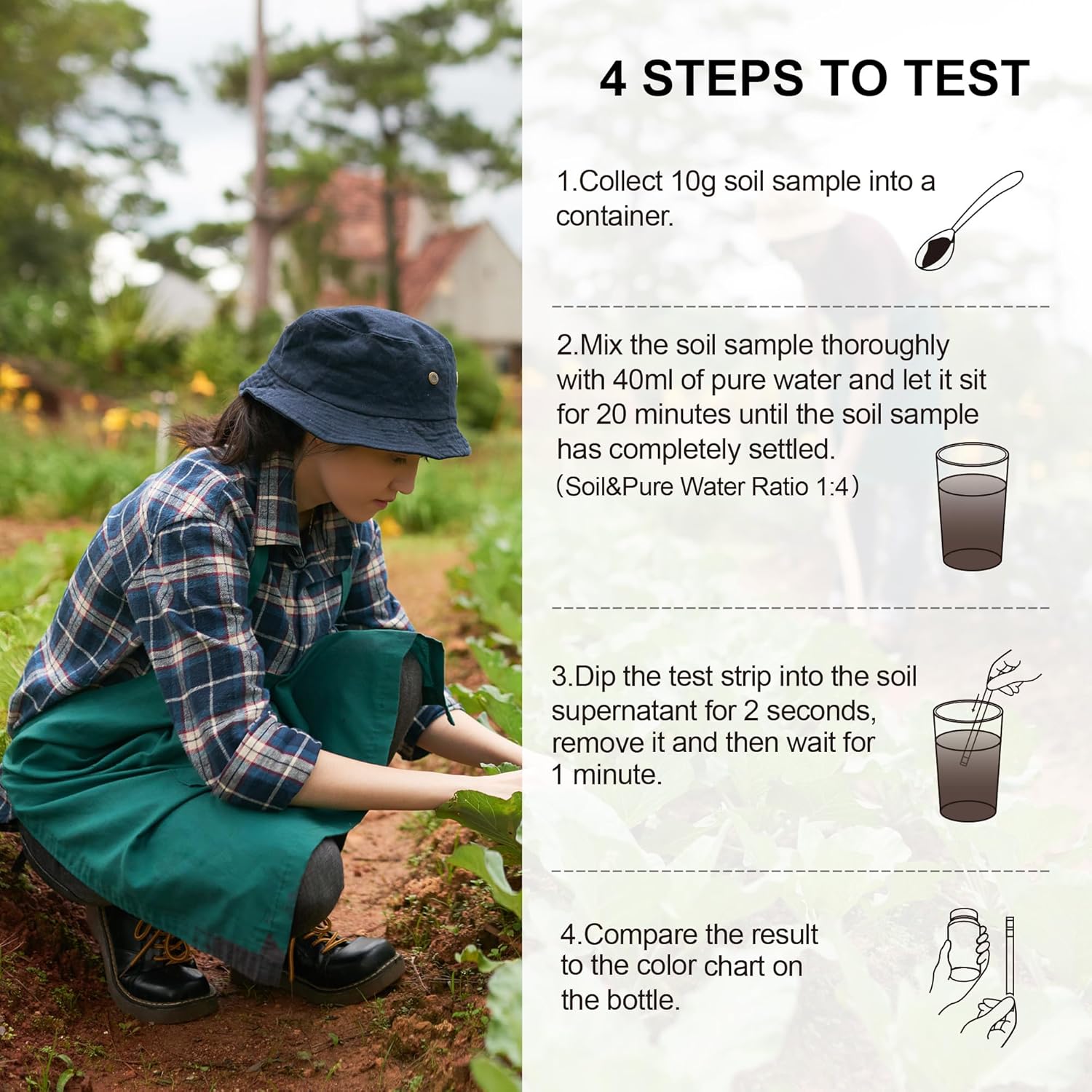 4 STEPS TO TEST

1.Collect 10g soil sample into a container.

2.Mix the soil sample thoroughly with 40ml of pure water and let it sit for 20 minutes until the soil sample has completely settled.
（Soil&Pure Water Ratio 1:4）

3.Dip the test strip into the soil supernatant for 2 seconds, remove it and then wait for 1 minute.

4.Compare the result to the color chart on the bottle.