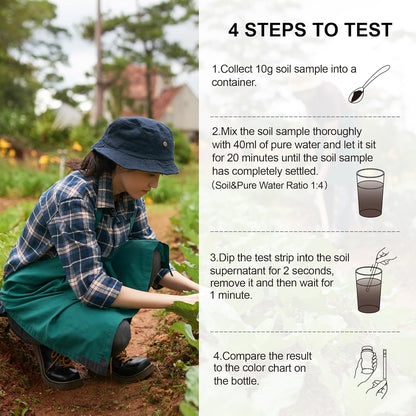 4 STEPS TO TEST

1.Collect 10g soil sample into a container.

2.Mix the soil sample thoroughly with 40ml of pure water and let it sit for 20 minutes until the soil sample has completely settled.
(Soil&Pure Water Ratio 1:4)

3.Dip the test strip into the soil supernatant for 2 seconds, remove it and then wait for 1 minute.

4.Compare the result to the color chart on the bottle.