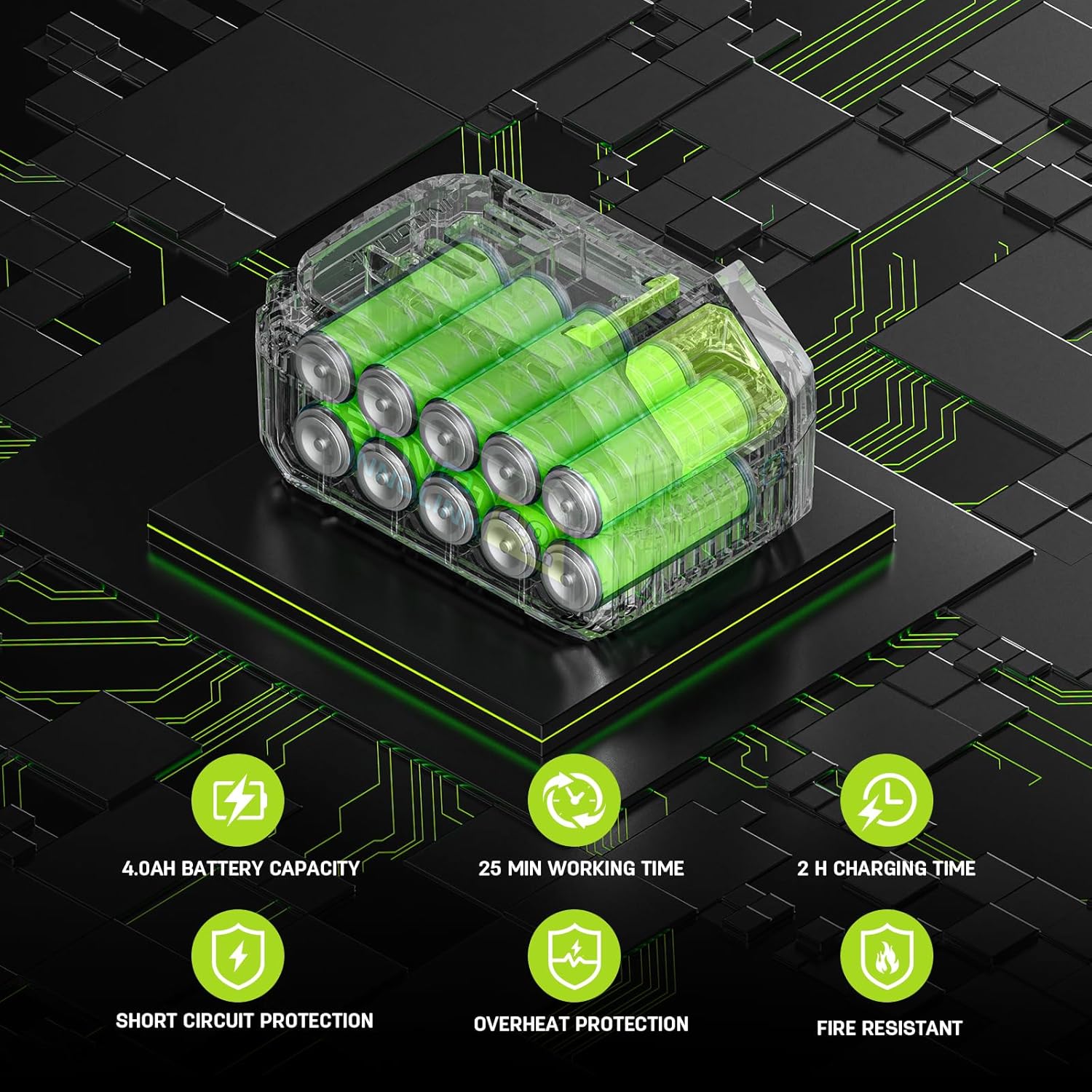 4.0AH BATTERY CAPACITY

25 MIN WORKING TIME

2 H CHARGING TIME

SHORT CIRCUIT PROTECTION

OVERHEAT PROTECTION

FIRE RESISTANT