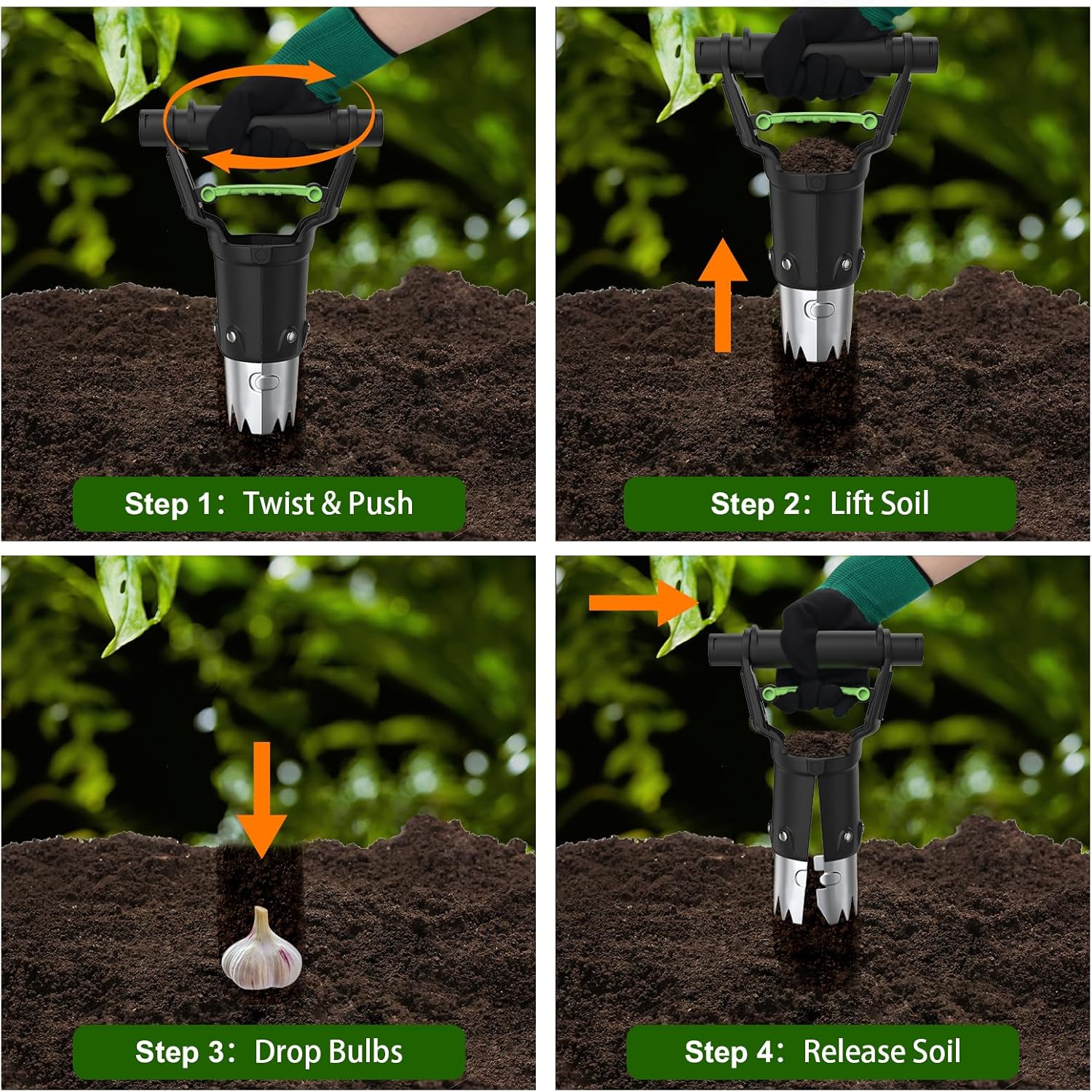 Step 1: Twist & Push

Step 2: Lift Soil

Step 3: Drop Bulbs

Step 4: Release Soil