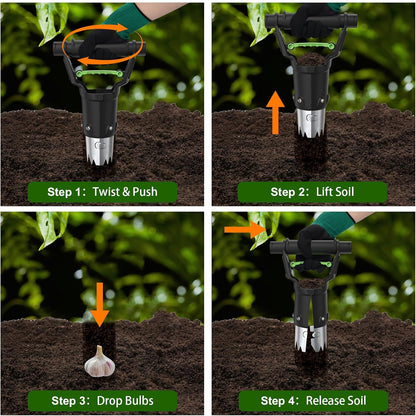 Step 1: Twist & Push

Step 2: Lift Soil

Step 3: Drop Bulbs

Step 4: Release Soil