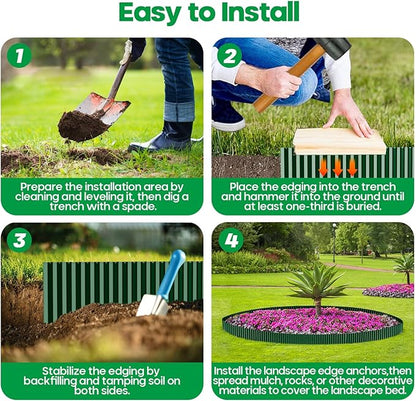 Easy to Install

1

Prepare the installation area by cleaning and leveling it, then dig a trench with a spade.

2

Place the edging into the trench and hammer it into the ground until at least one-third is buried.

3

Stabilize the edging by backfilling and tamping soil on both sides.

4

Install the landscape edge anchors,then spread mulch, rocks, or other decorative materials to cover the landscape bed.