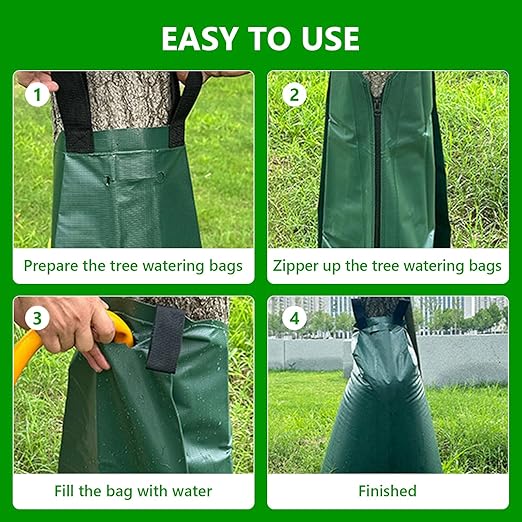 EASY TO USE

1

Prepare the tree watering bags

2

Zipper up the tree watering bags

3

Fill the bag with water

4

Finished