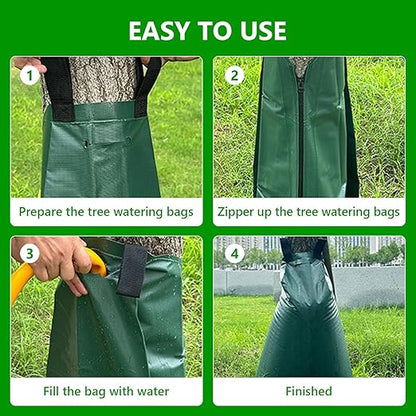 EASY TO USE

1

Prepare the tree watering bags

2

Zipper up the tree watering bags

3

Fill the bag with water

4

Finished