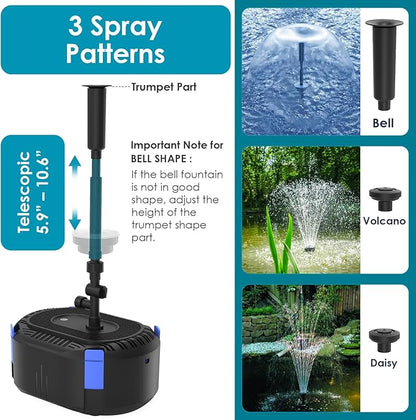 3 Spray Patterns

Trumpet Part

Telescopic 5.9" – 10.6"

Important Note for BELL SHAPE :

If the bell fountain is not in good shape, adjust the height of the trumpet shape part.

Bell

Volcano

Daisy