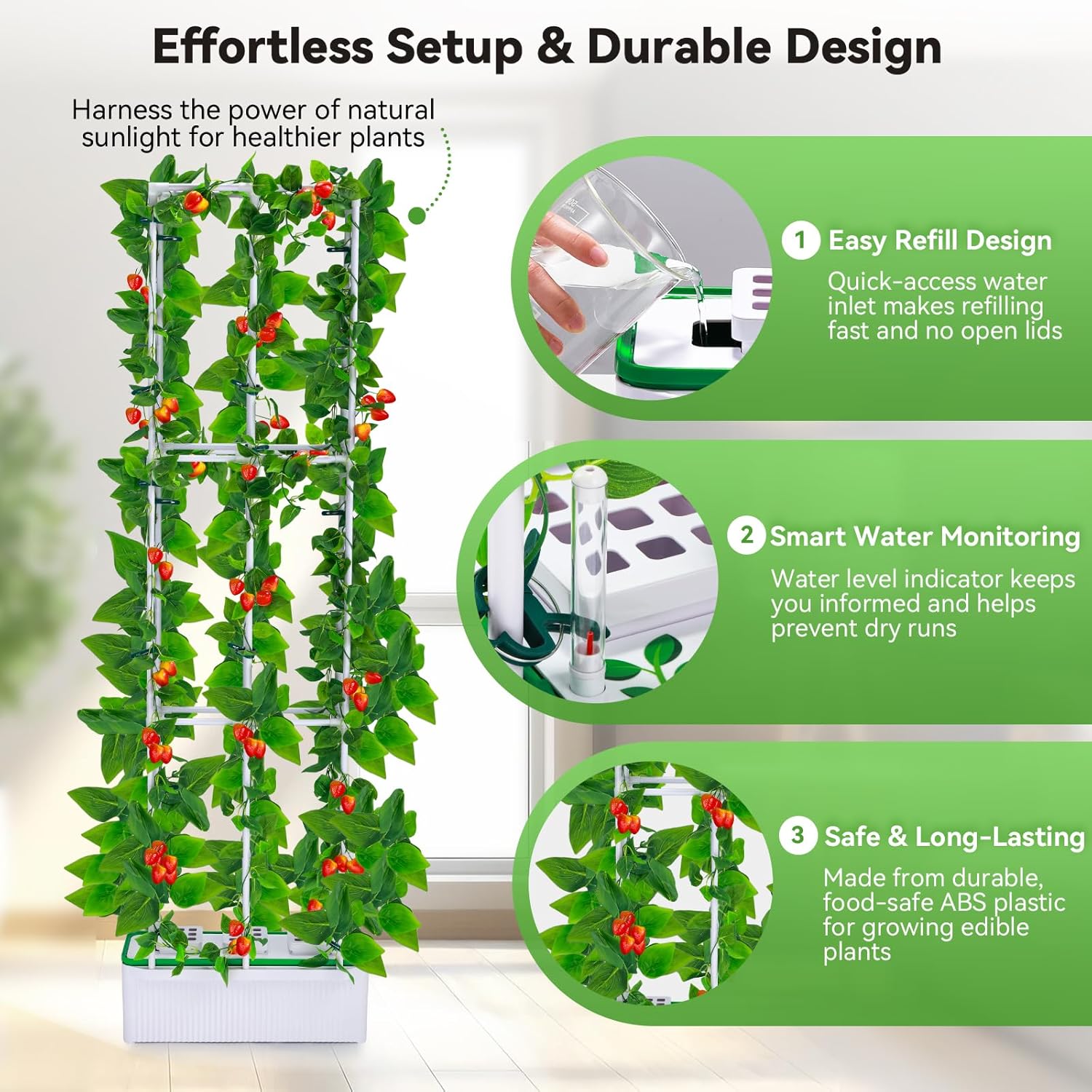 Effortless Setup & Durable Design

Harness the power of natural sunlight for healthier plants

1 Easy Refill Design

Quick-access water inlet makes refilling fast and no open lids

2 Smart Water Monitoring

Water level indicator keeps you informed and helps prevent dry runs

3 Safe & Long-Lasting

Made from durable, food-safe ABS plastic for growing edible plants