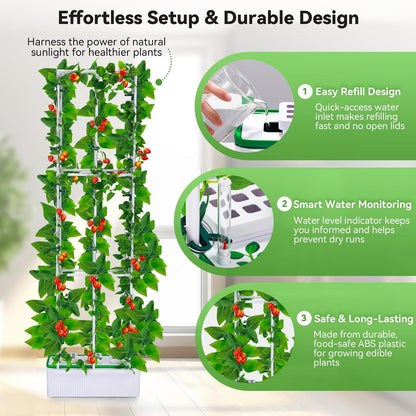 Effortless Setup & Durable Design

Harness the power of natural sunlight for healthier plants

1 Easy Refill Design

Quick-access water inlet makes refilling fast and no open lids

2 Smart Water Monitoring

Water level indicator keeps you informed and helps prevent dry runs

3 Safe & Long-Lasting

Made from durable, food-safe ABS plastic for growing edible plants