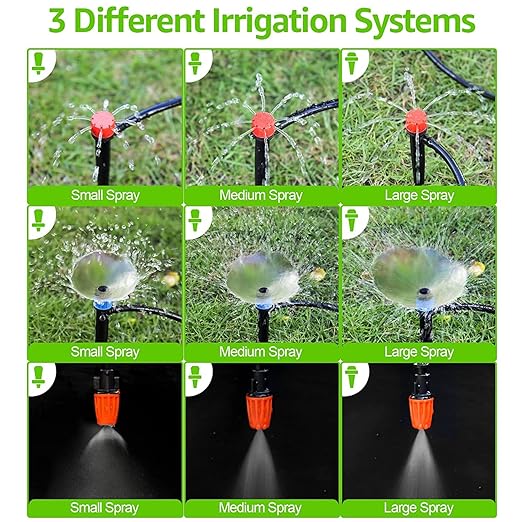 3 Different Irrigation Systems

Small Spray

Medium Spray

Large Spray

Small Spray

Medium Spray

Large Spray

Small Spray

Medium Spray

Large Spray