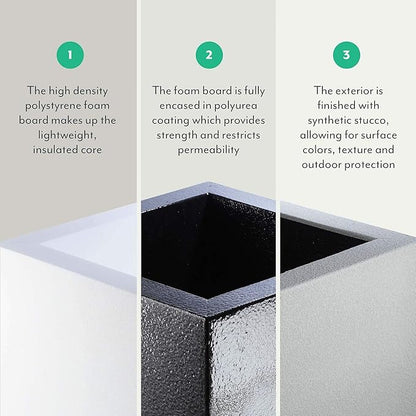 1

The high density polystyrene foam board makes up the lightweight, insulated core

2

The foam board is fully encased in polyurea coating which provides strength and restricts permeability

3

The exterior is finished with synthetic stucco, allowing for surface colors, texture and outdoor protection