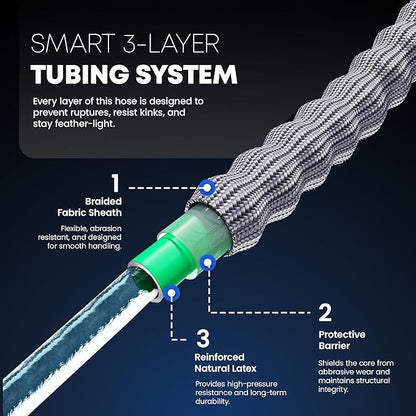 SMART 3-LAYER
TUBING SYSTEM

Every layer of this hose is designed to prevent ruptures, resist kinks, and stay feather-light.

1
Braided Fabric Sheath
Flexible, abrasion resistant, and designed for smooth handling.

2
Protective Barrier
Shields the core from abrasive wear and maintains structural integrity.

3
Reinforced Natural Latex
Provides high-pressure resistance and long-term durability.