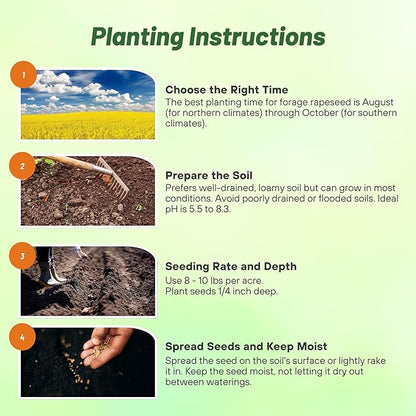 Planting Instructions

1

Choose the Right Time
The best planting time for forage rapeseed is August (for northern climates) through October (for southern climates).

2

Prepare the Soil
Prefers well-drained, loamy soil but can grow in most conditions. Avoid poorly drained or flooded soils. Ideal pH is 5.5 to 8.3.

3

Seeding Rate and Depth
Use 8 - 10 lbs per acre.
Plant seeds 1/4 inch deep.

4

Spread Seeds and Keep Moist
Spread the seed on the soil's surface or lightly rake it in. Keep the seed moist, not letting it dry out between waterings.