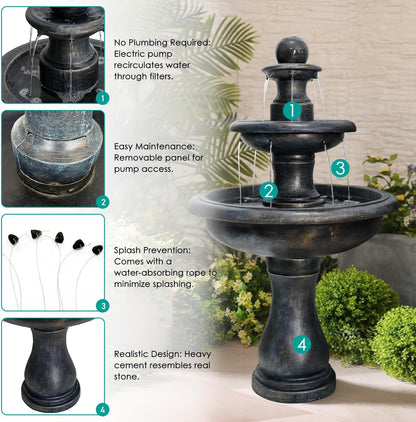 1

No Plumbing Required: Electric pump recirculates water through filters.

2

Easy Maintenance: Removable panel for pump access.

3

Splash Prevention: Comes with a water-absorbing rope to minimize splashing.

4

Realistic Design: Heavy cement resembles real stone.

1

2

3

4