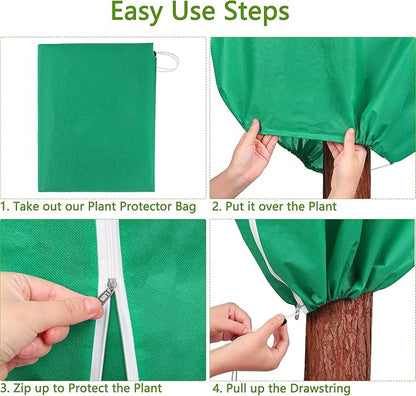 Easy Use Steps

1. Take out our Plant Protector Bag

2. Put it over the Plant

3. Zip up to Protect the Plant

4. Pull up the Drawstring