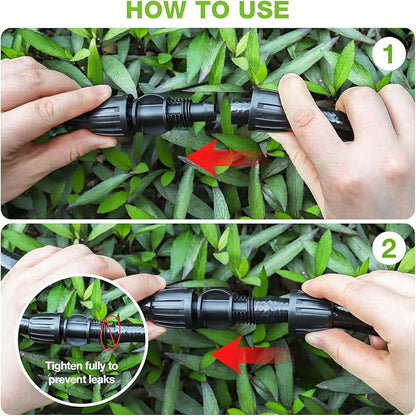 HOW TO USE

1

2

Tighten fully to prevent leaks