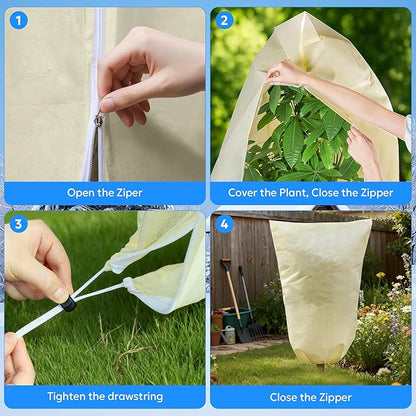 1
Open the Ziper

2
Cover the Plant, Close the Zipper

3
Tighten the drawstring

4
Close the Zipper