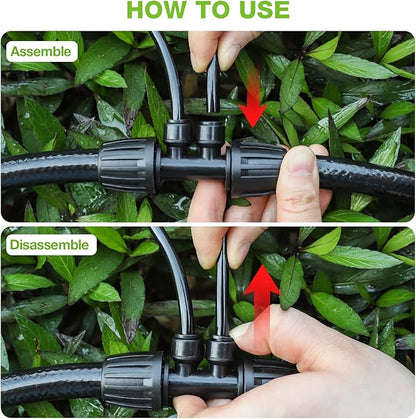 HOW TO USE

Assemble

Disassemble