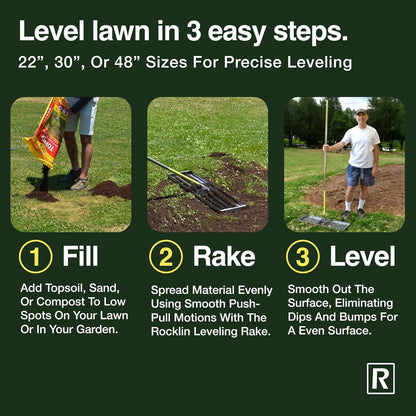 Level lawn in 3 easy steps.

22”, 30”, Or 48” Sizes For Precise Leveling

1 Fill

Add Topsoil, Sand, Or Compost To Low Spots On Your Lawn Or In Your Garden.

2 Rake

Spread Material Evenly Using Smooth Push-Pull Motions With The Rocklin Leveling Rake.

3 Level

Smooth Out The Surface, Eliminating Dips And Bumps For A Even Surface.

R