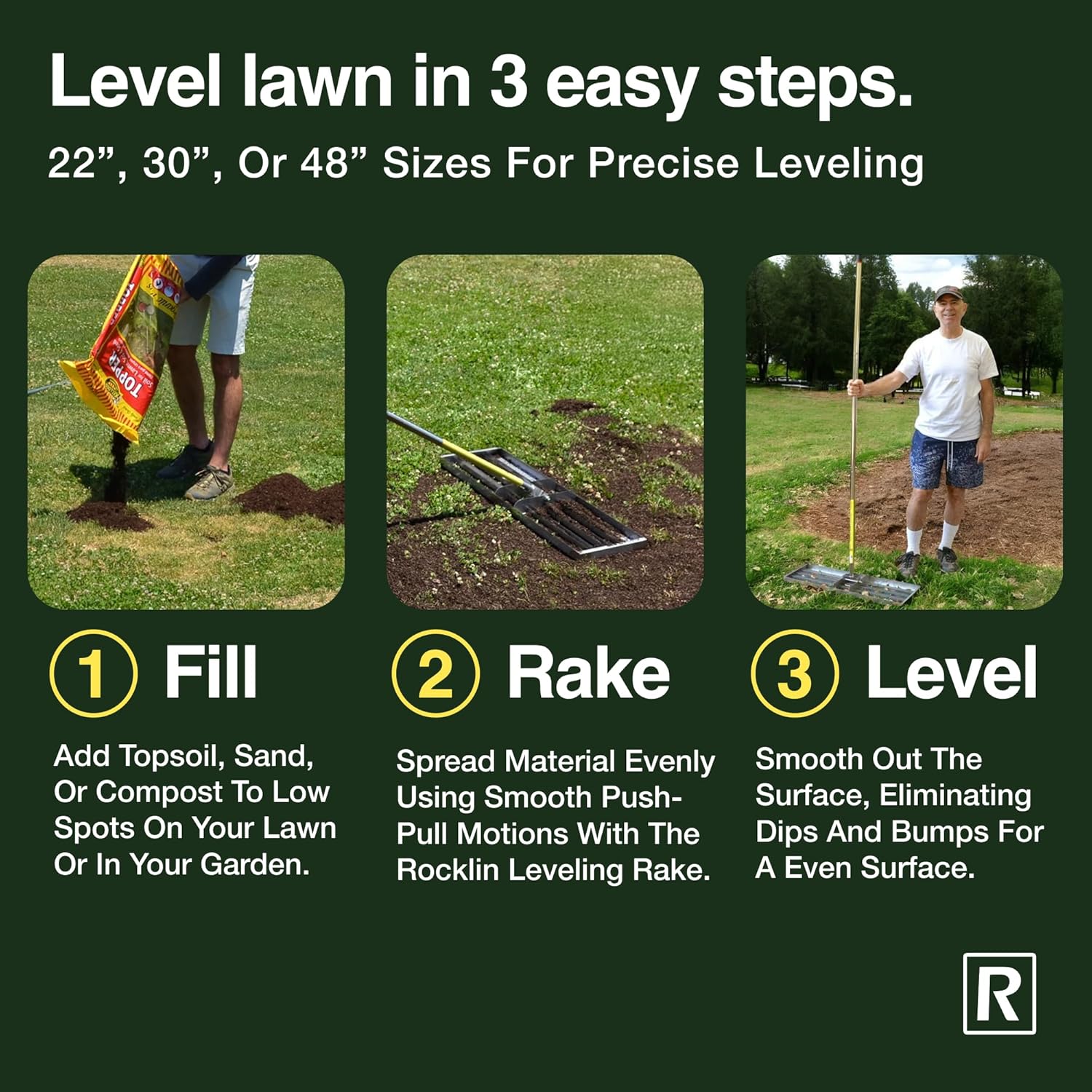 Level lawn in 3 easy steps.

22”, 30”, Or 48” Sizes For Precise Leveling

TOPPER

1 Fill

Add Topsoil, Sand, Or Compost To Low Spots On Your Lawn Or In Your Garden.

2 Rake

Spread Material Evenly Using Smooth Push-Pull Motions With The Rocklin Leveling Rake.

3 Level

Smooth Out The Surface, Eliminating Dips And Bumps For A Even Surface.

R