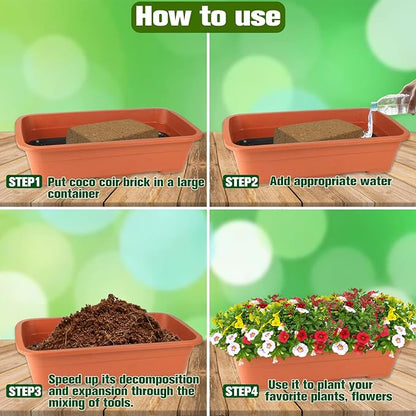 How to use

STEP1 Put coco coir brick in a large container

STEP2 Add appropriate water

STEP3 Speed up its decomposition and expansion through the mixing of tools.

STEP4 Use it to plant your favorite plants, flowers