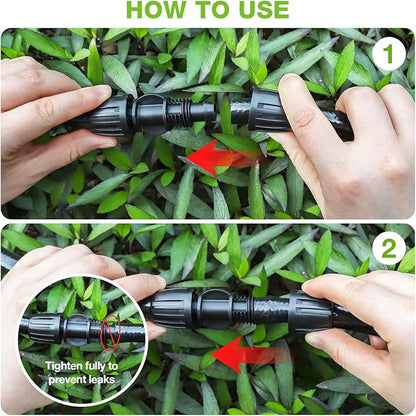 HOW TO USE

1

2

Tighten fully to prevent leaks