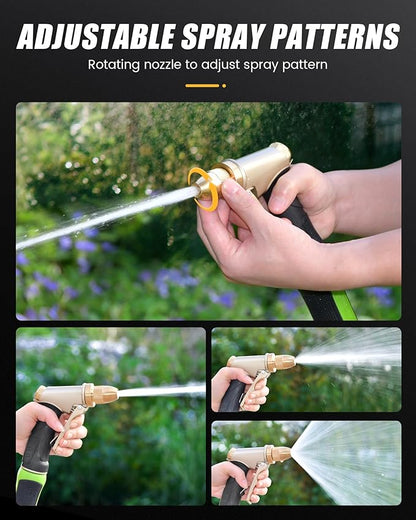 ADJUSTABLE SPRAY PATTERNS

Rotating nozzle to adjust spray pattern