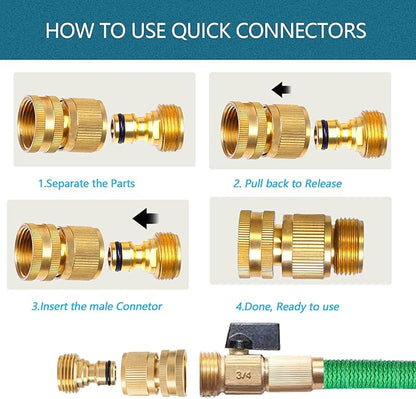 HOW TO USE QUICK CONNECTORS

1.Separate the Parts

2. Pull back to Release

3.Insert the male Connetor

4.Done, Ready to use

3/4