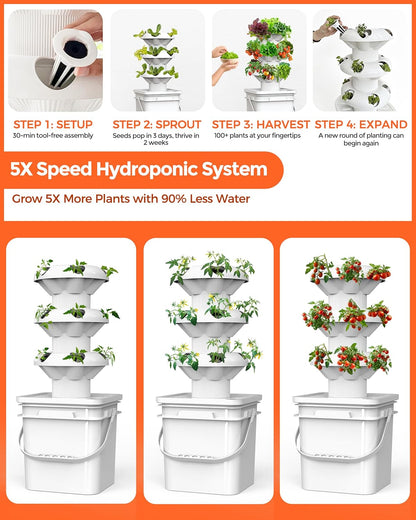 STEP 1: SETUP
30-min tool-free assembly

STEP 2: SPROUT
Seeds pop in 3 days, thrive in 2 weeks

STEP 3: HARVEST
100+ plants at your fingertips

STEP 4: EXPAND
A new round of planting can begin again

5X Speed Hydroponic System

Grow 5X More Plants with 90% Less Water