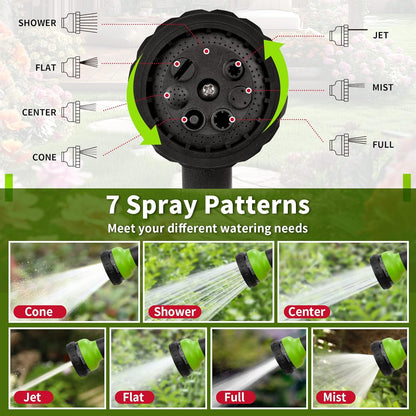 SHOWER

FLAT

CENTER

CONE

JET

MIST

FULL

7 Spray Patterns

Meet your different watering needs

Cone

Shower

Center

Jet

Flat

Full

Mist