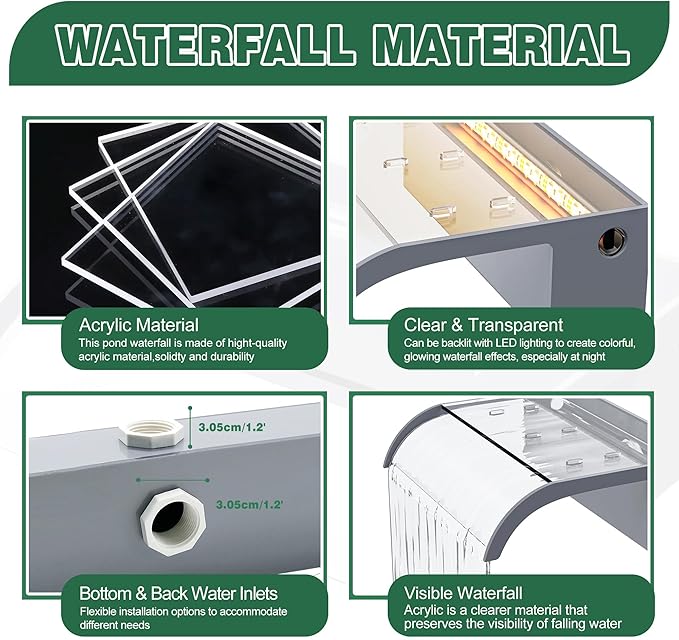 WATERFALL MATERIAL

Acrylic Material
This pond waterfall is made of hight-quality acrylic material,solidty and durability

Clear & Transparent
Can be backlit with LED lighting to create colorful, glowing waterfall effects, especially at night

3.05cm/1.2'

3.05cm/1.2'

Bottom & Back Water Inlets
Flexible installation options to accommodate different needs

Visible Waterfall
Acrylic is a clearer material that preserves the visibility of falling water