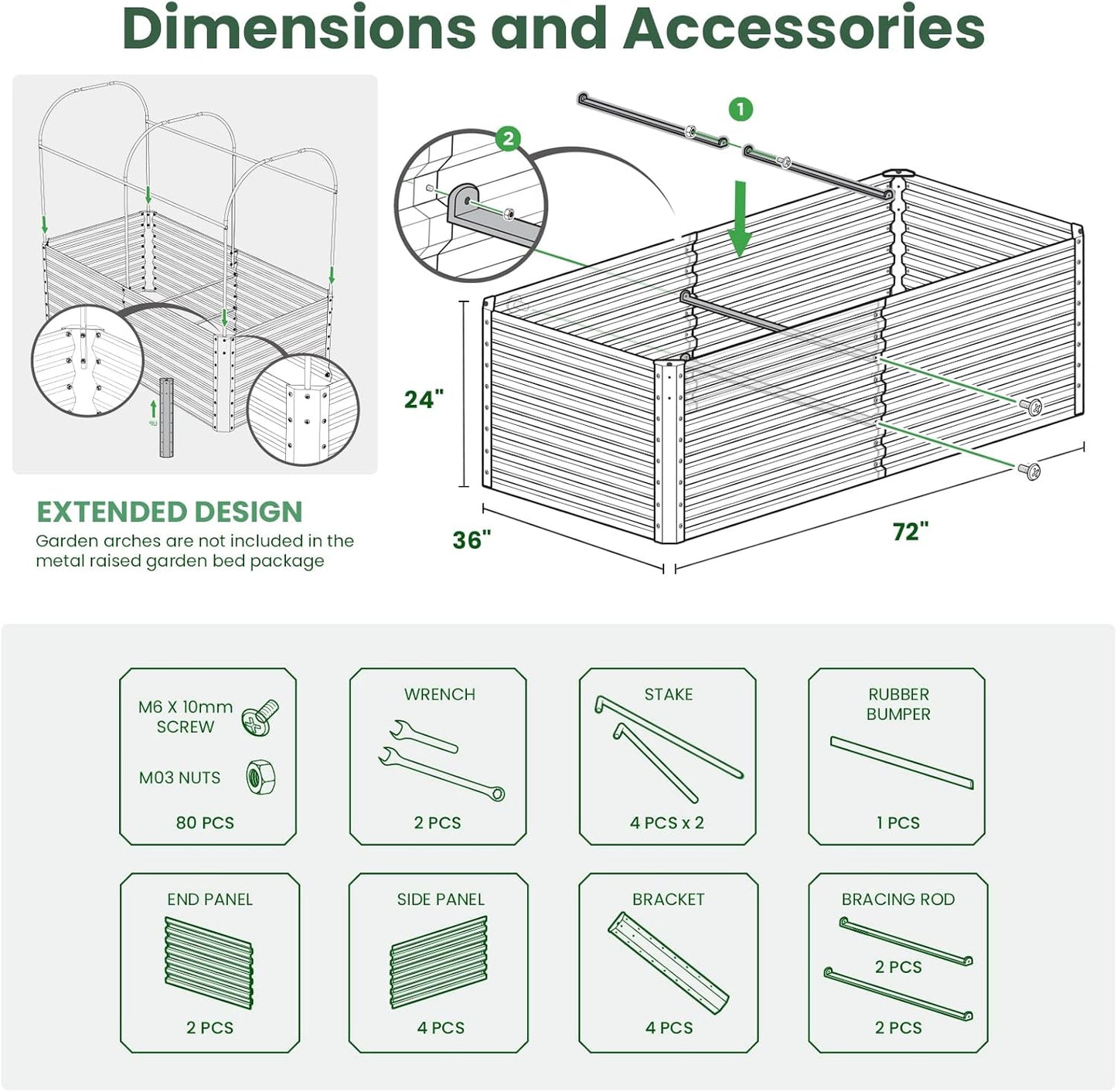 Dimensions and Accessories

1

2

24"

36"

72"

EXTENDED DESIGN
Garden arches are not included in the metal raised garden bed package

M6 X 10mm SCREW
M03 NUTS
80 PCS

WRENCH
2 PCS

STAKE
4 PCS x 2

RUBBER BUMPER
1 PCS

END PANEL
2 PCS

SIDE PANEL
4 PCS

BRACKET
4 PCS

BRACING ROD
2 PCS
2 PCS