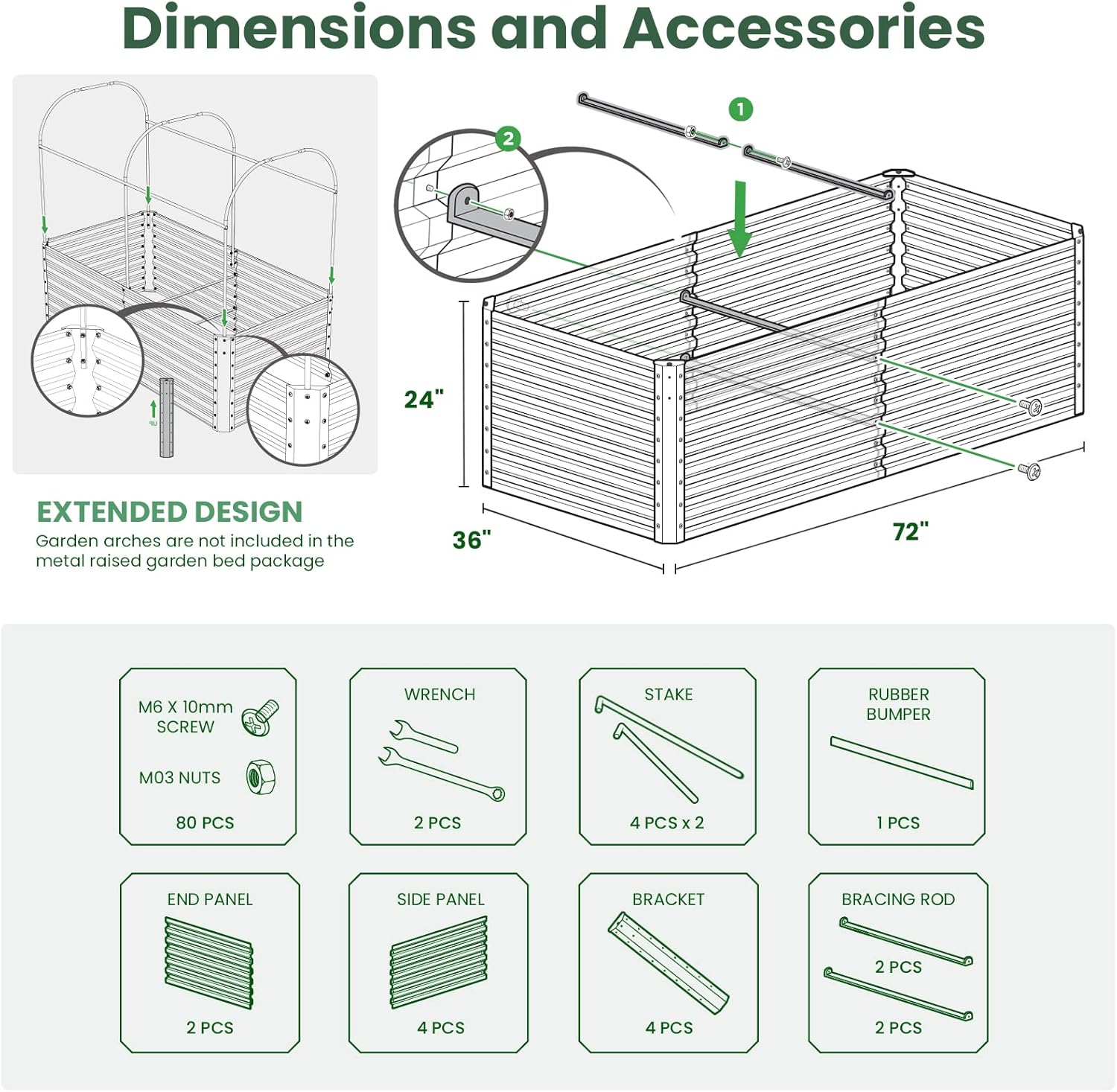 Dimensions and Accessories

up

EXTENDED DESIGN
Garden arches are not included in the metal raised garden bed package

1
2
24"
36"
72"

M6 X 10mm SCREW
M03 NUTS
80 PCS

WRENCH
2 PCS

STAKE
4 PCS x 2

RUBBER BUMPER
1 PCS

END PANEL
2 PCS

SIDE PANEL
4 PCS

BRACKET
4 PCS

BRACING ROD
2 PCS
2 PCS