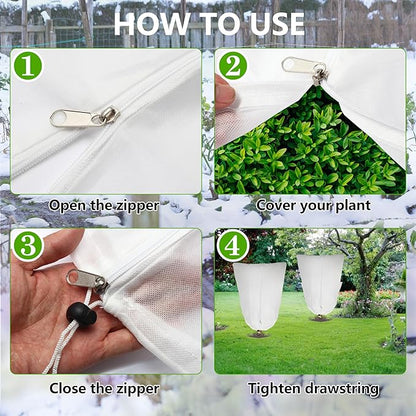 HOW TO USE

1

Open the zipper

2

Cover your plant

3

Close the zipper

4

Tighten drawstring