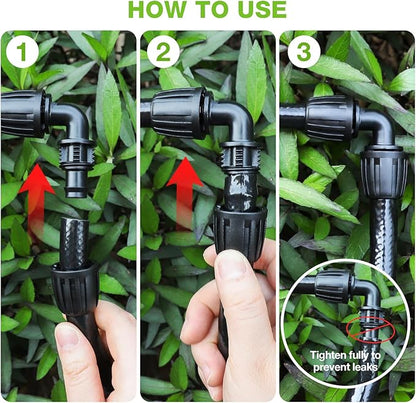 HOW TO USE

1

2

3

Tighten fully to prevent leaks