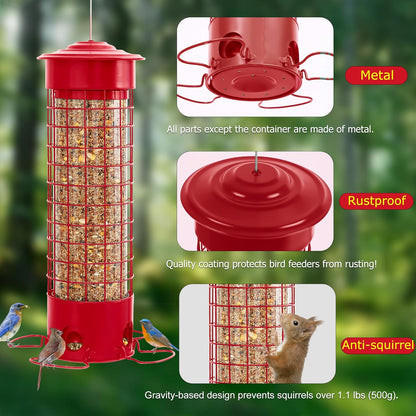 Metal

All parts except the container are made of metal.

Rustproof

Quality coating protects bird feeders from rusting!

Anti-squirrel

Gravity-based design prevents squirrels over 1.1 lbs (500g).