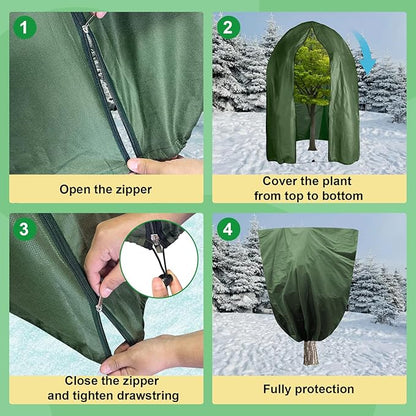 1

Open the zipper

2

Cover the plant from top to bottom

3

Close the zipper and tighten drawstring

4

Fully protection