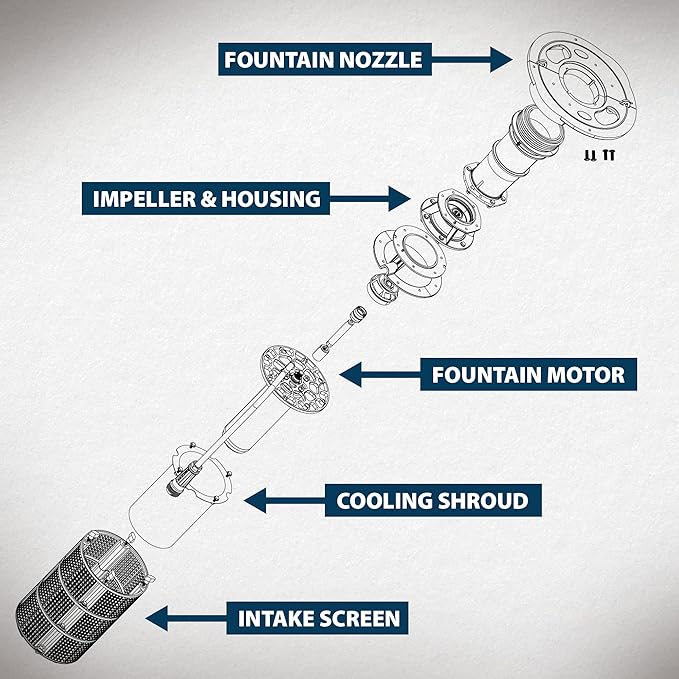 FOUNTAIN NOZZLE

IMPELLER & HOUSING

FOUNTAIN MOTOR

COOLING SHROUD

INTAKE SCREEN