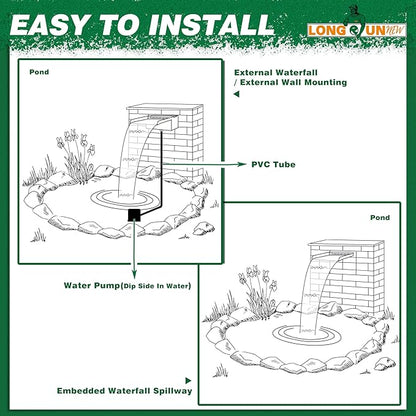 EASY TO INSTALL

LONG RUN NEW

Pond

External Waterfall / External Wall Mounting

PVC Tube

Water Pump(Dip Side In Water)

Pond

Embedded Waterfall Spillway