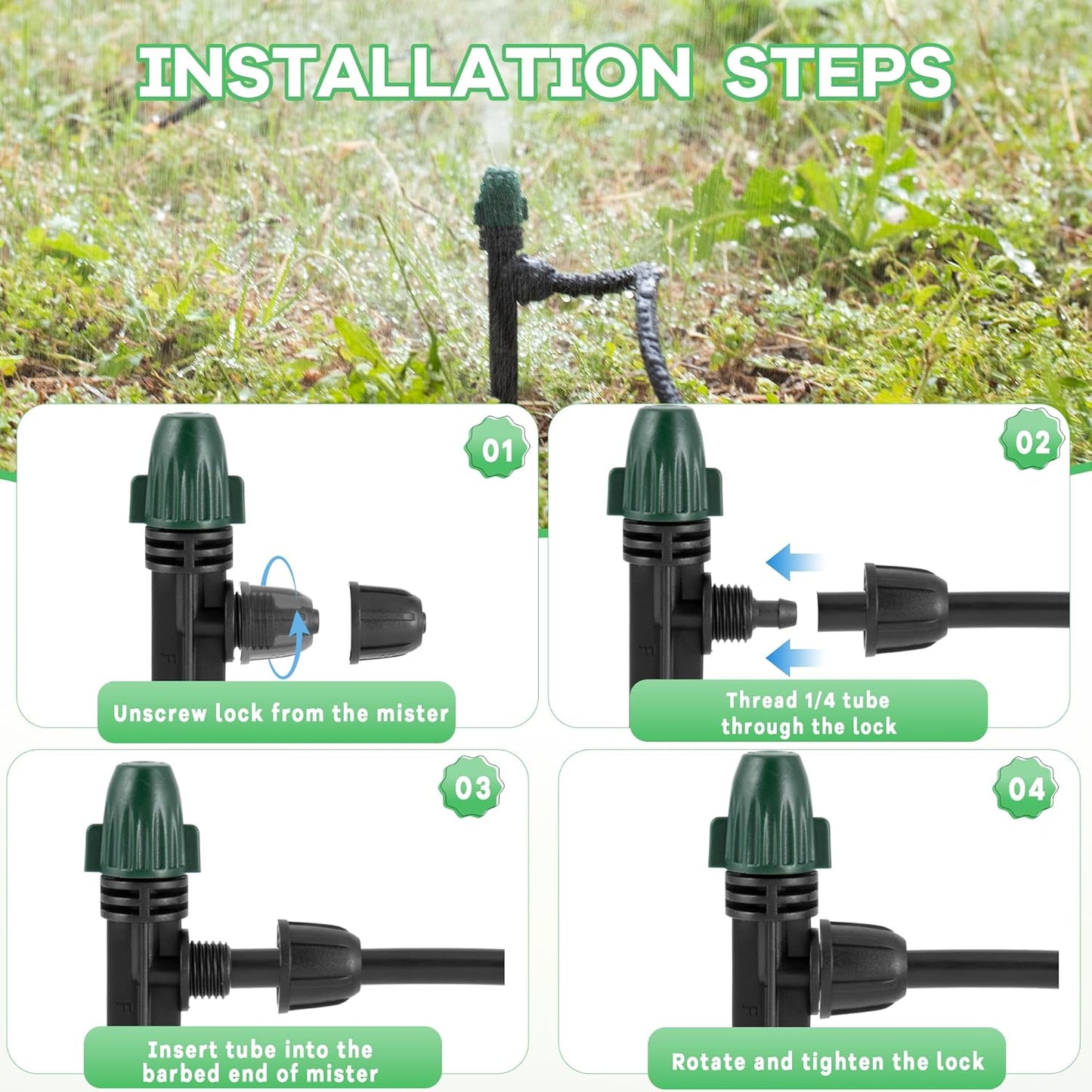 INSTALLATION STEPS

01

Unscrew lock from the mister

02

Thread 1/4 tube through the lock

03

Insert tube into the barbed end of mister

04

Rotate and tighten the lock