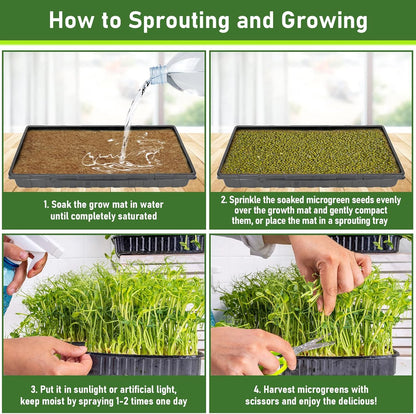 How to Sprouting and Growing

1. Soak the grow mat in water until completely saturated

2. Sprinkle the soaked microgreen seeds evenly over the growth mat and gently compact them, or place the mat in a sprouting tray

3. Put it in sunlight or artificial light, keep moist by spraying 1-2 times one day

4. Harvest microgreens with scissors and enjoy the delicious!