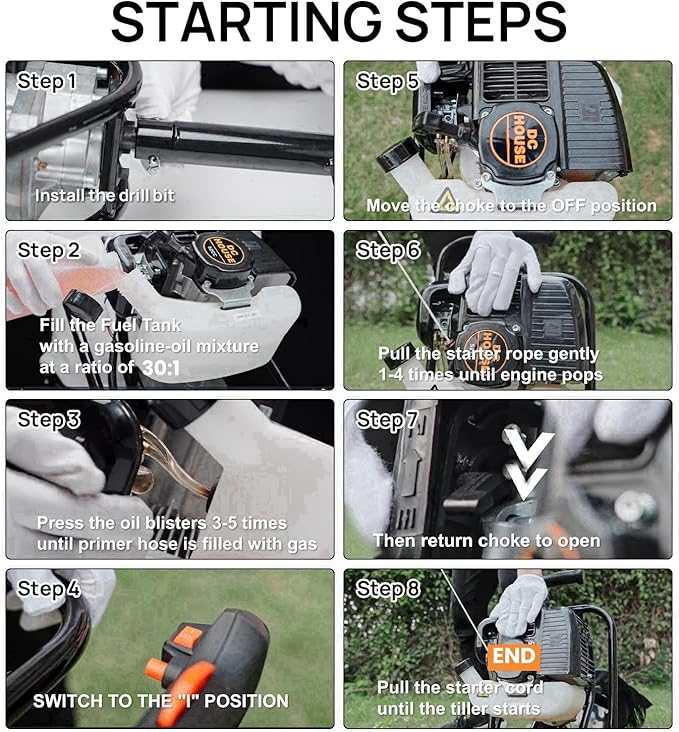 STARTING STEPS

Step 1
Install the drill bit

Step 2
DC HOUSE
Fill the Fuel Tank with a gasoline-oil mixture at a ratio of 30:1

Step 3
Press the oil blisters 3-5 times until primer hose is filled with gas

Step 4
SWITCH TO THE "I" POSITION

Step 5
DC HOUSE
Move the choke to the OFF position

Step 6
DC HOUSE
Pull the starter rope gently 1-4 times until engine pops

Step 7
Then return choke to open

Step 8
END
Pull the starter cord until the tiller starts