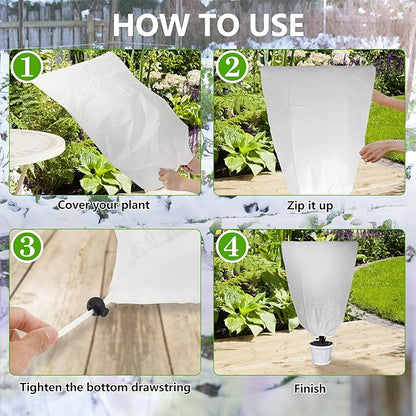 HOW TO USE

1
Cover your plant

2
Zip it up

3
Tighten the bottom drawstring

4
Finish